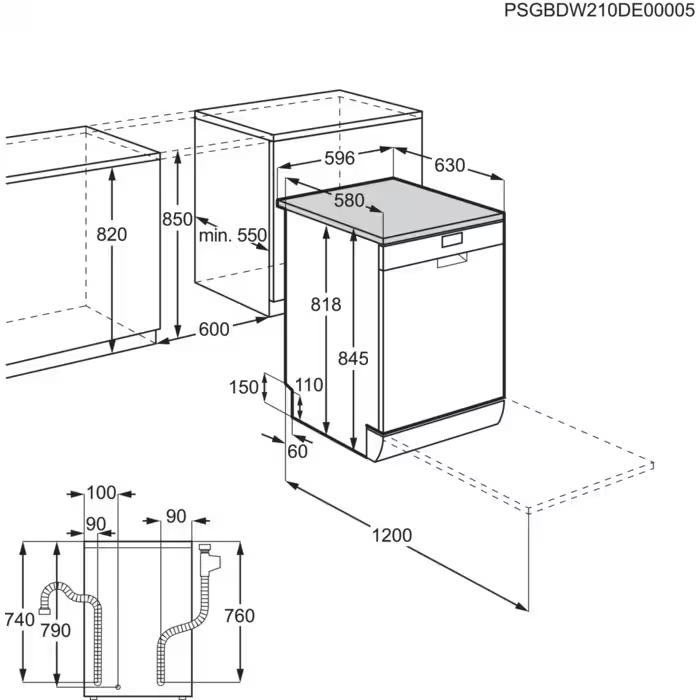 PSGBDW210DE00005

596
630
580
820
850
min. 550
818
845
600
150
110
60
1200
100
90
90
740
790
760