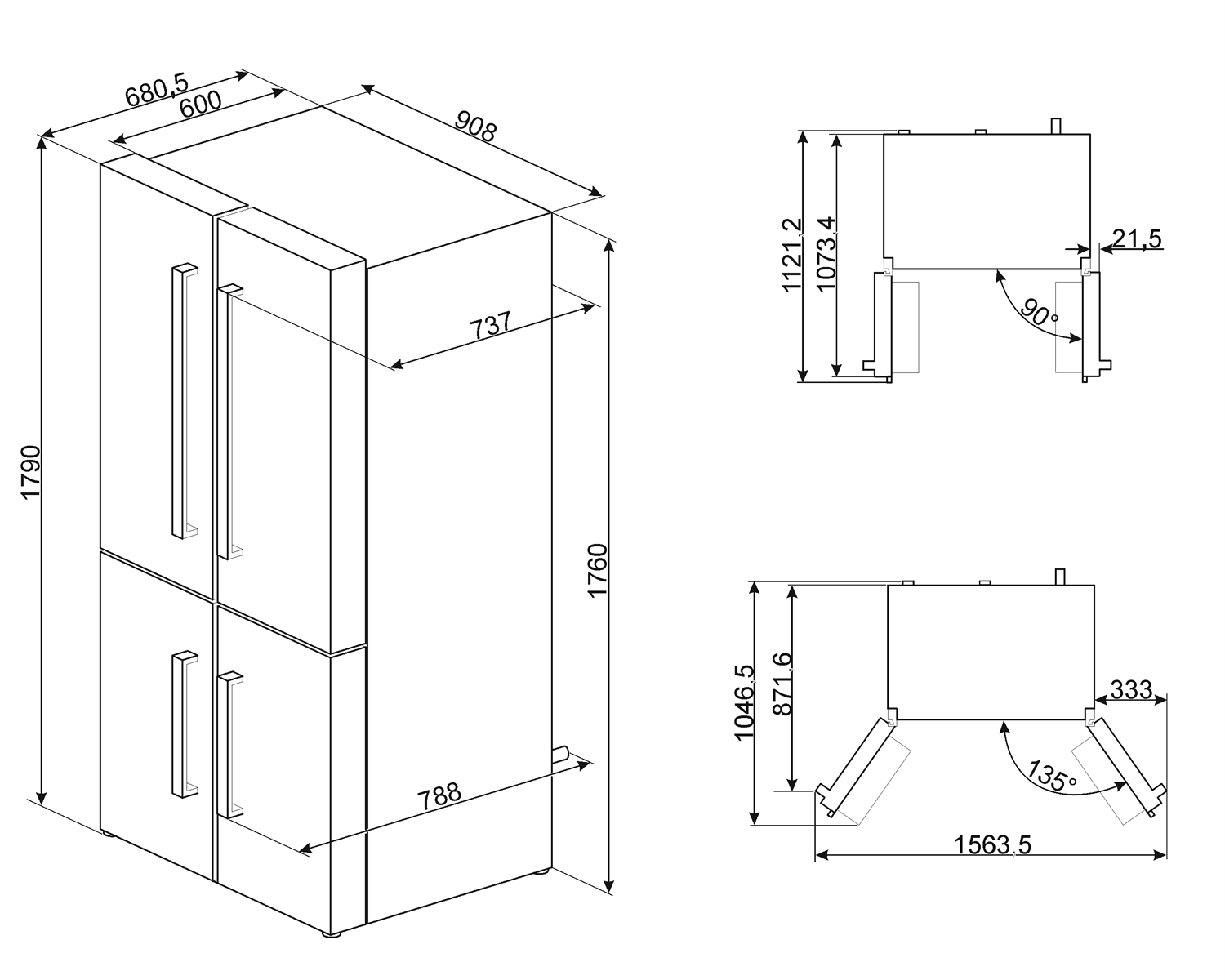 680,5
600
908
1790
737
1760
788
1121,2
1073,4
21,5
90°
1046,5
871,6
333
135°
1563,5